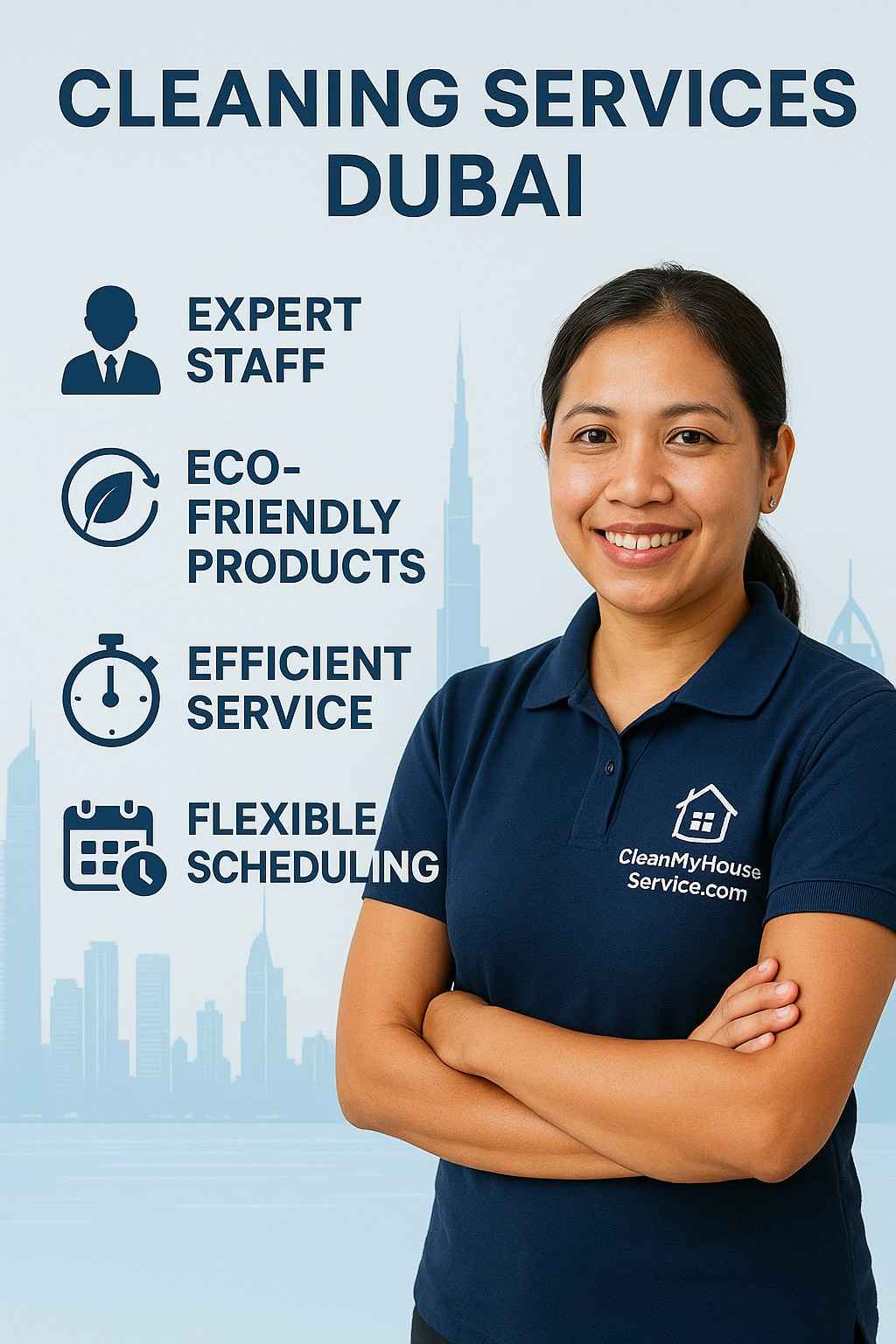 CLEANING SERVICES DUBAI

EXPERT STAFF

ECO-FRIENDLY PRODUCTS

EFFICIENT SERVICE

FLEXIBLE SCHEDULING

CleanMyHouse Service.com